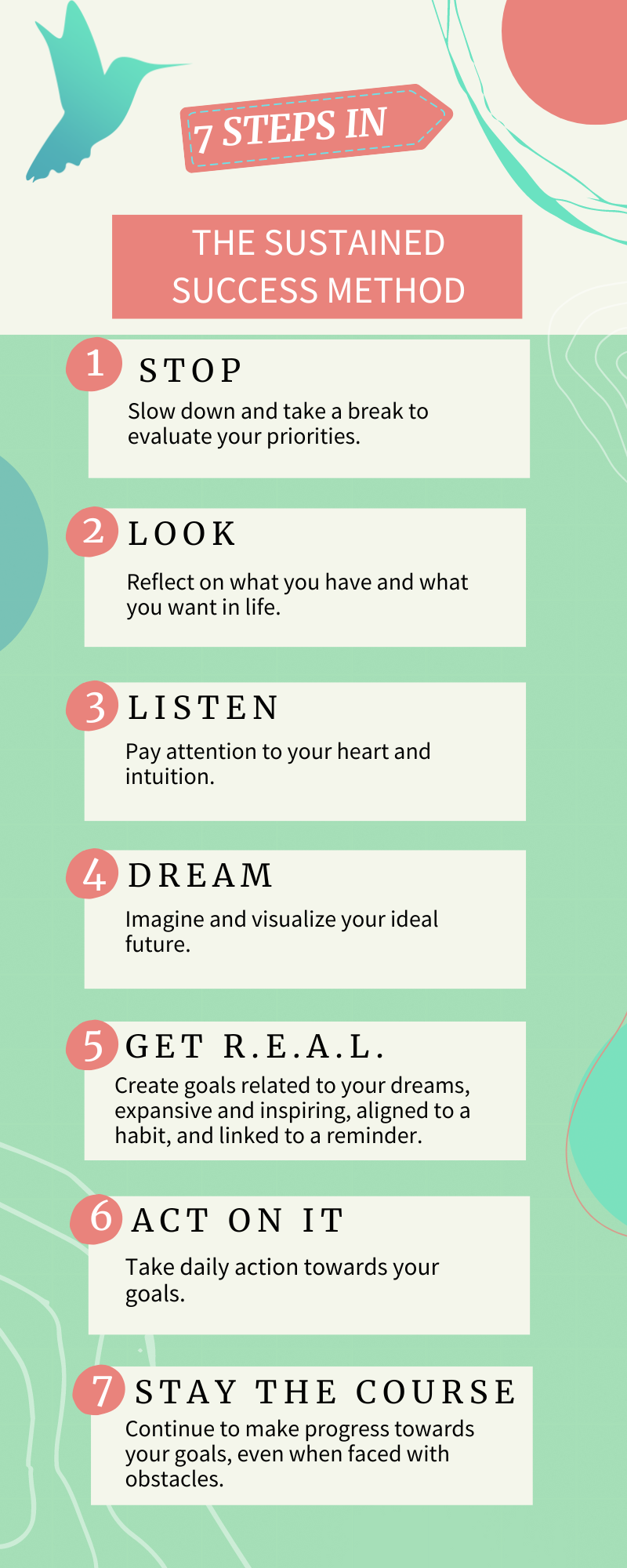 7 STEPS IN

THE SUSTAINED SUCCESS METHOD

1 STOP
Slow down and take a break to evaluate your priorities.

2 LOOK
Reflect on what you have and what you want in life.

3 LISTEN
Pay attention to your heart and intuition.

4 DREAM
Imagine and visualize your ideal future.

5 GET R.E.A.L.
Create goals related to your dreams, expansive and inspiring, aligned to a habit, and linked to a reminder.

6 ACT ON IT
Take daily action towards your goals.

7 STAY THE COURSE
Continue to make progress towards your goals, even when faced with obstacles.