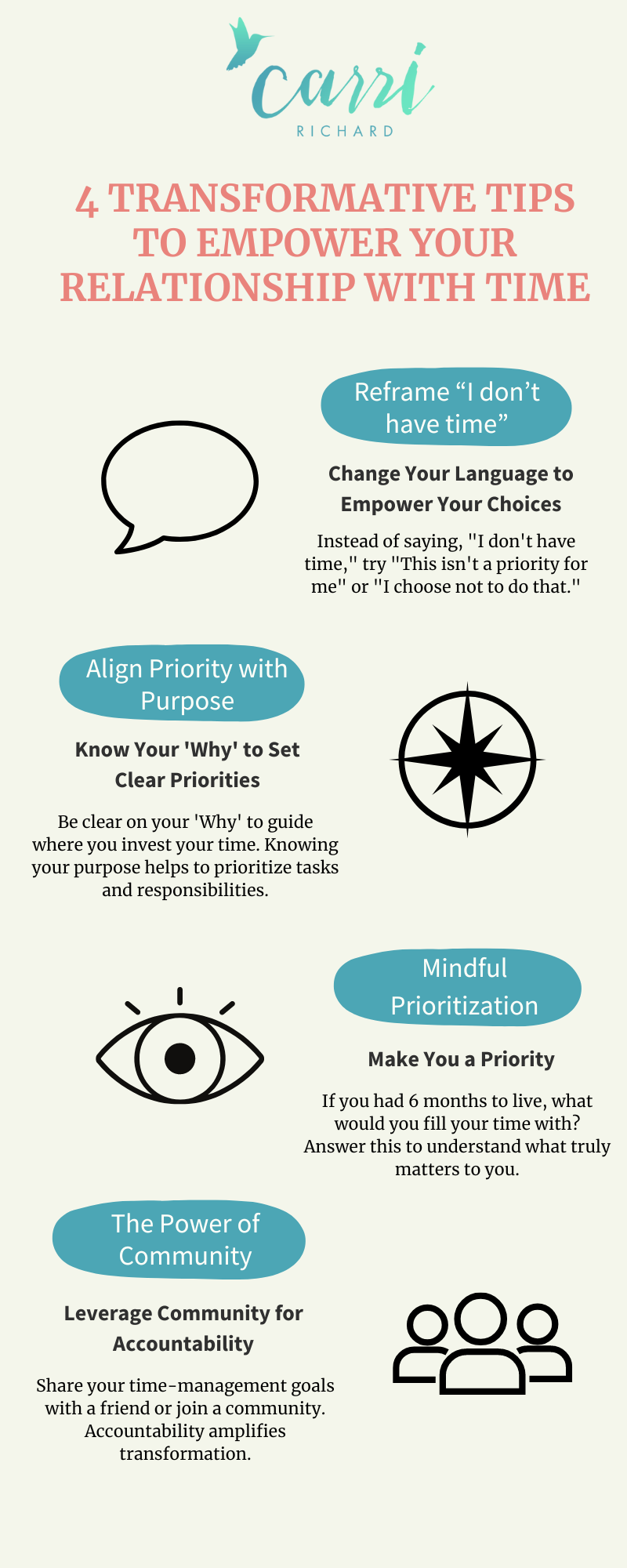 carri
RICHARD

4 TRANSFORMATIVE TIPS TO EMPOWER YOUR RELATIONSHIP WITH TIME

Reframe “I don’t have time”

Change Your Language to Empower Your Choices

Instead of saying, "I don't have time," try "This isn't a priority for me" or "I choose not to do that."

Align Priority with Purpose

Know Your 'Why' to Set Clear Priorities

Be clear on your 'Why' to guide where you invest your time. Knowing your purpose helps to prioritize tasks and responsibilities.

Mindful Prioritization

Make You a Priority

If you had 6 months to live, what would you fill your time with? Answer this to understand what truly matters to you.

The Power of Community

Leverage Community for Accountability

Share your time-management goals with a friend or join a community. Accountability amplifies transformation.